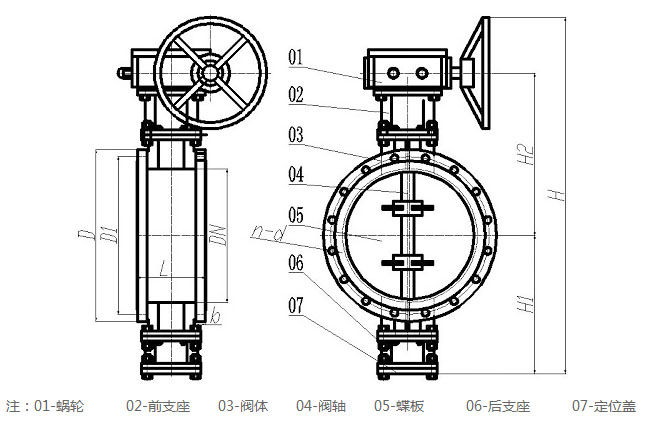 D
D1
L
DN
b
01
02
03
04
05
n-d
06
07
H2
H
H1

注：01-蜗轮　02-前支座　03-阀体　04-阀轴　05-蝶板　06-后支座　07-定位盖